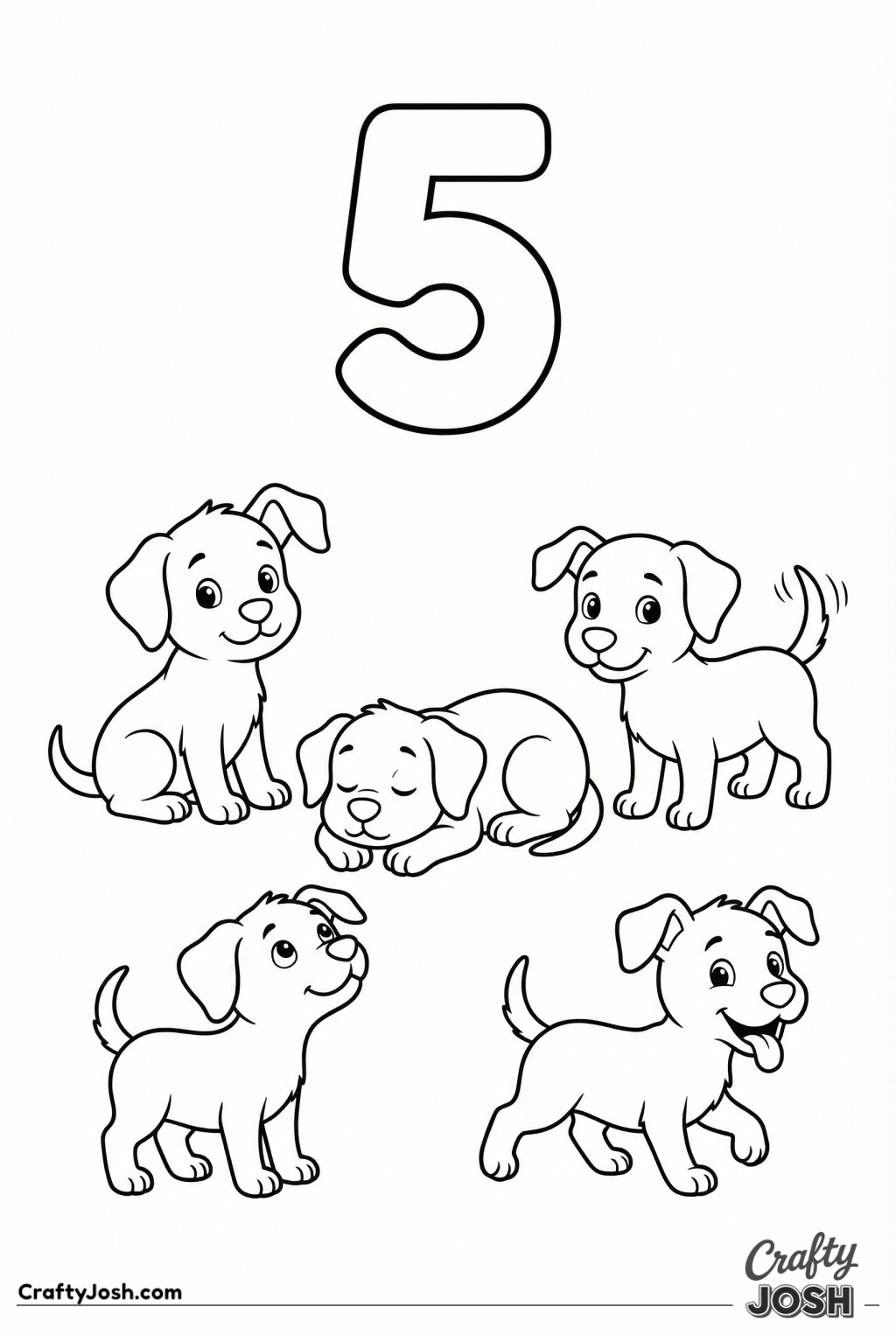 5

CraftyJosh.com

Crafty
JOSH